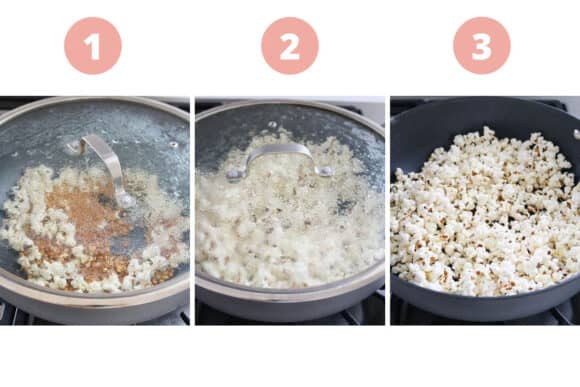 1

2

3